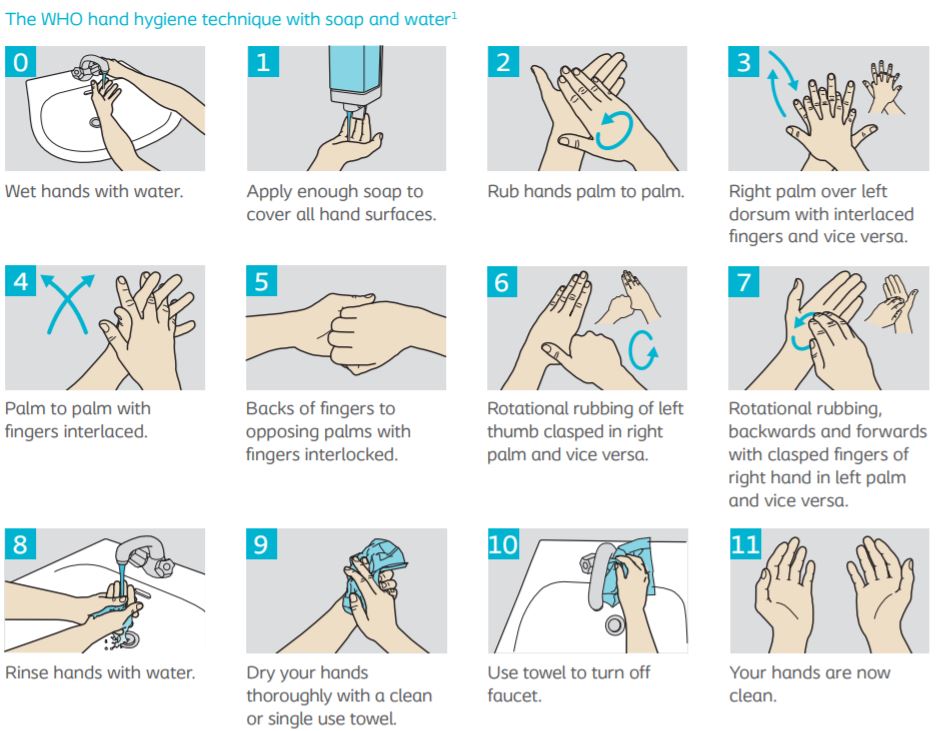 The WHO hand hygiene technique with soap and water$^1$

0

Wet hands with water.

1

Apply enough soap to cover all hand surfaces.

2

Rub hands palm to palm.

3

Right palm over left dorsum with interlaced fingers and vice versa.

4

Palm to palm with fingers interlaced.

5

Backs of fingers to opposing palms with fingers interlocked.

6

Rotational rubbing of left thumb clasped in right palm and vice versa.

7

Rotational rubbing, backwards and forwards with clasped fingers of right hand in left palm and vice versa.

8

Rinse hands with water.

9

Dry your hands thoroughly with a clean or single use towel.

10

Use towel to turn off faucet.

11

Your hands are now clean.